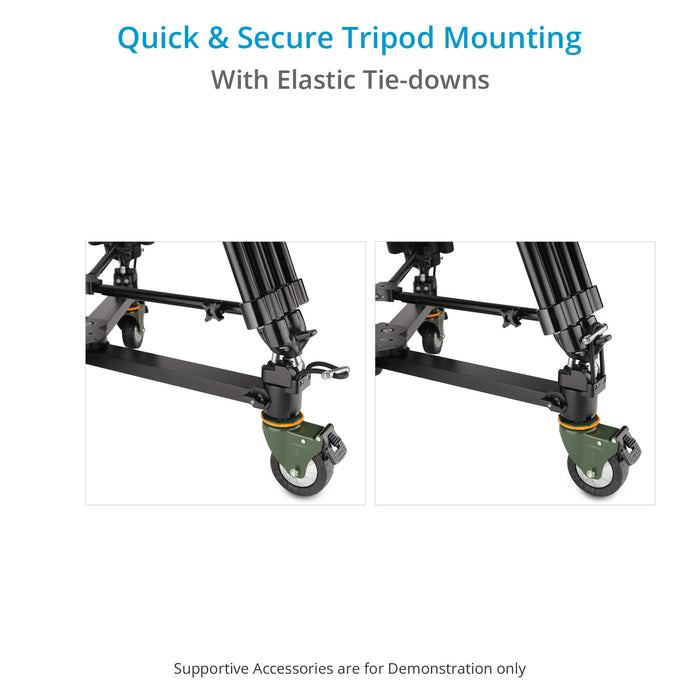 Quick & Secure Tripod Mounting
With Elastic Tie-downs

Supportive Accessories are for Demonstration only