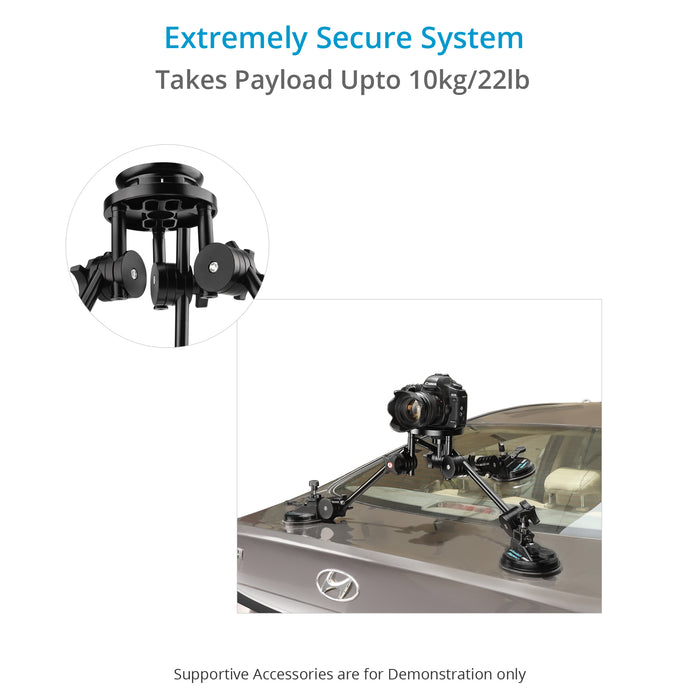 Extremely Secure System
Takes Payload Upto 10kg/22lb

Supportive Accessories are for Demonstration only